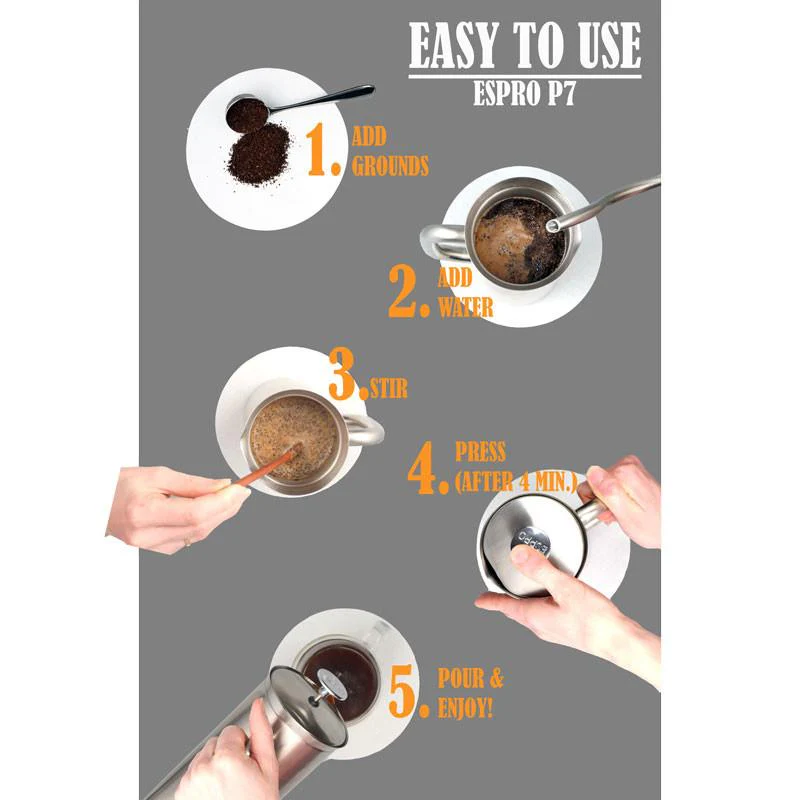 EASY TO USE
ESPRO P7

1. ADD GROUNDS

2. ADD WATER

3. STIR

4. PRESS (AFTER 4 MIN.)

ESPRO

5. POUR & ENJOY!